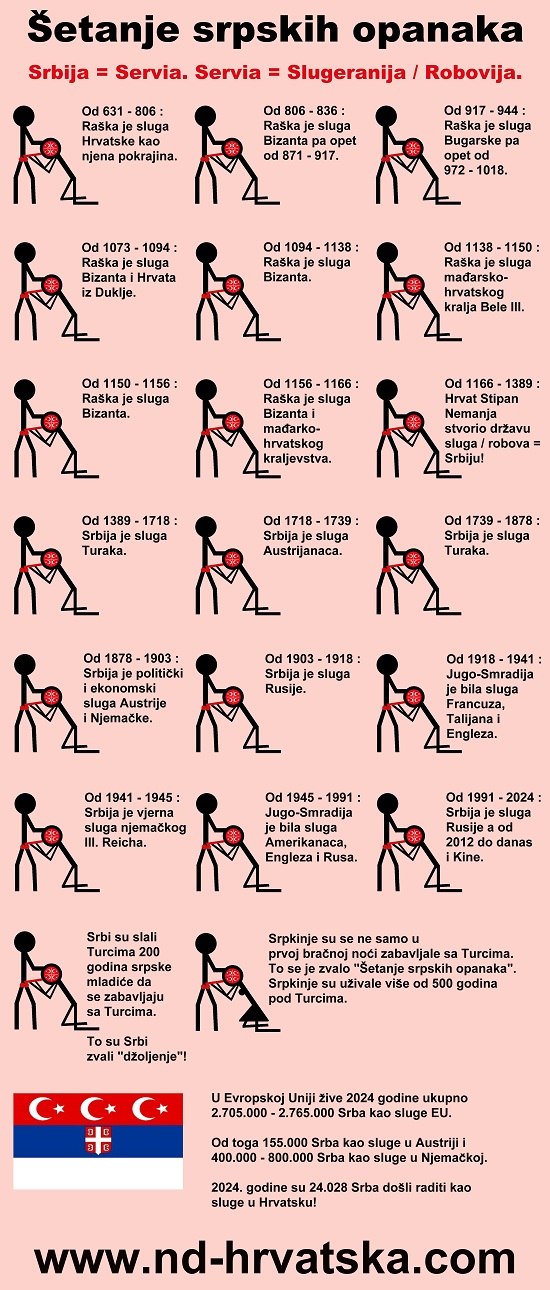 Šetanje srpskih opanaka

Srbija = Servia. Servia = Slugeranija / Robovija.

Od 631 - 806 : Raška je sluga Hrvatske kao njena pokrajina.

Od 806 - 836 : Raška je sluga Bizanta pa opet od 871 - 917.

Od 917 - 944 : Raška je sluga Bugarske pa opet od 972 - 1018.

Od 1073 - 1094 : Raška je sluga Bizanta i Hrvata iz Duklje.

Od 1094 - 1138 : Raška je sluga Bizanta.

Od 1138 - 1150 : Raška je sluga mađarsko-hrvatskog kralja Bele III.

Od 1150 - 1156 : Raška je sluga Bizanta.

Od 1156 - 1166 : Raška je sluga Bizanta i mađarko-hrvatskog kraljevstva.

Od 1166 - 1389 : Hrvat Stipan Nemanja stvorio državu sluga / robova = Srbiju!

Od 1389 - 1718 : Srbija je sluga Turaka.

Od 1718 - 1739 : Srbija je sluga Austrijanaca.

Od 1739 - 1878 : Srbija je sluga Turaka.

Od 1878 - 1903 : Srbija je politički i ekonomski sluga Austrije i Njemačke.

Od 1903 - 1918 : Srbija je sluga Rusije.

Od 1918 - 1941 : Jugo-Smradija je bila sluga Francuza, Talijana i Engleza.

Od 1941 - 1945 : Srbija je vjerna sluga njemačkog III. Reicha.

Od 1945 - 1991 : Jugo-Smradija je bila sluga Amerikanaca, Engleza i Rusa.

Od 1991 - 2024 : Srbija je sluga Rusije a od 2012 do danas i Kine.

Srbi su slali Turcima 200 godina srpske mladiće da se zabavljaju sa Turcima.

To su Srbi zvali "džoljenje"!

Srpkinje su se ne samo u prvoj bračnoj noći zabavljale sa Turcima. To se je zvalo "Šetanje srpskih opanaka". Srpkinje su uživale više od 500 godina pod Turcima.

U Evropskoj Uniji žive 2024 godine ukupno 2.705.000 - 2.765.000 Srba kao sluge EU.

Od toga 155.000 Srba kao sluge u Austriji i 400.000 - 800.000 Srba kao sluge u Njemačkoj.

2024. godine su 24.028 Srba došli raditi kao sluge u Hrvatsku!

www.nd-hrvatska.com